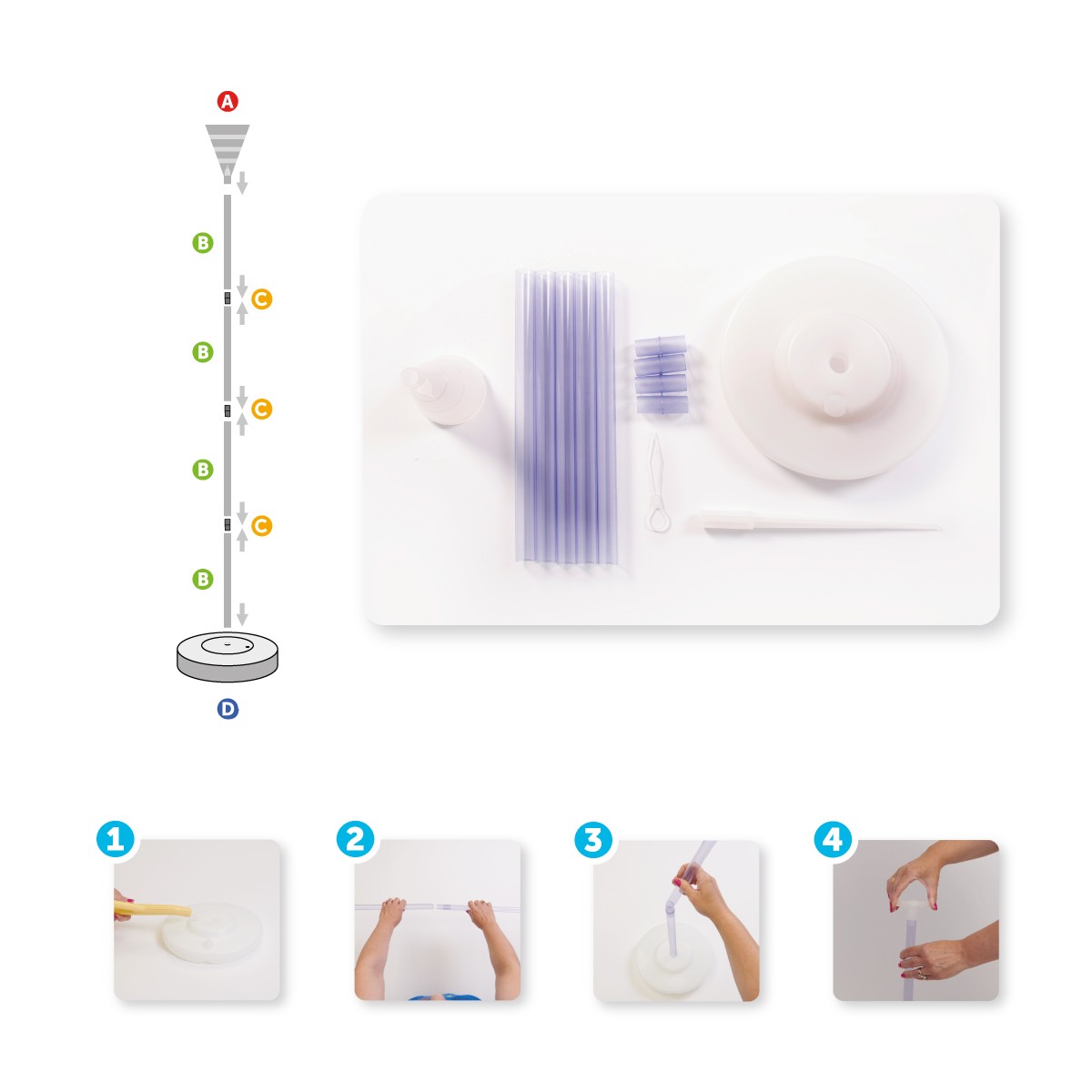 A

B

C

B

C

B

C

B

D

1

2

3

4